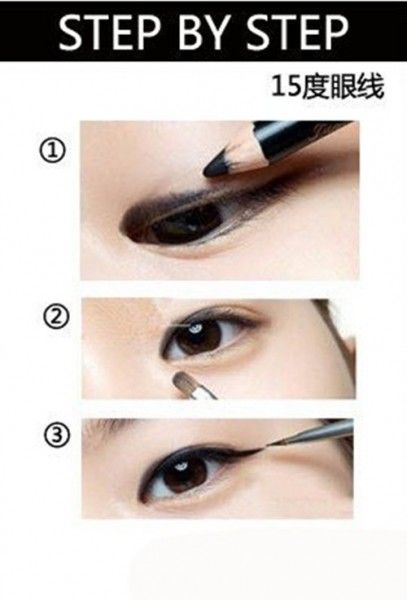 STEP BY STEP

15度眼线

①

②

③